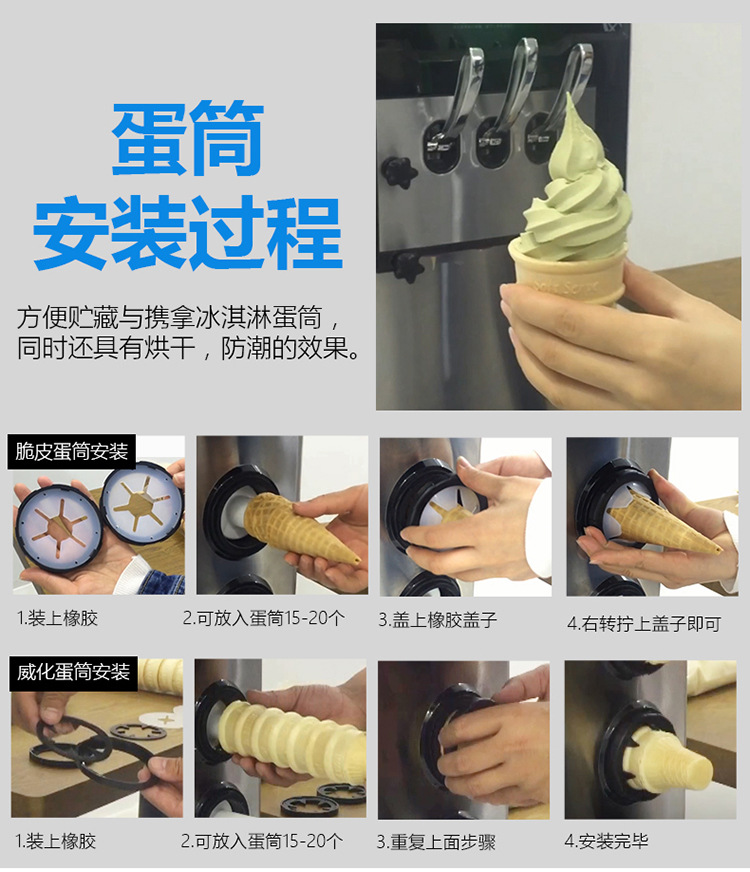 蛋筒
安装过程

方便贮藏与携拿冰淇淋蛋筒，同时还具有烘干，防潮的效果。

脆皮蛋筒安装

1.装上橡胶

2.可放入蛋筒15-20个

3.盖上橡胶盖子

4.右转拧上盖子即可

威化蛋筒安装

1.装上橡胶

2.可放入蛋筒15-20个

3.重复上面步骤

4.安装完毕